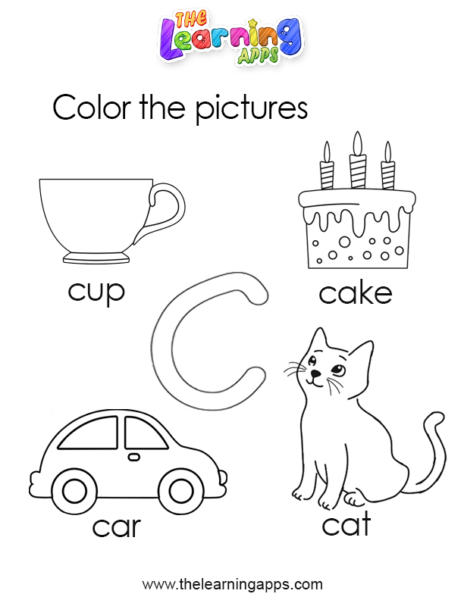 THE Learning APPS

Color the pictures

cup

cake

C

car

cat

www.thelearningapps.com