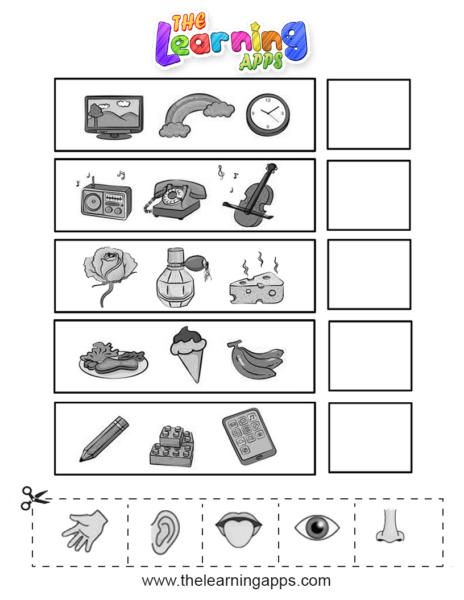 THE Learning APPS

www.thelearningapps.com